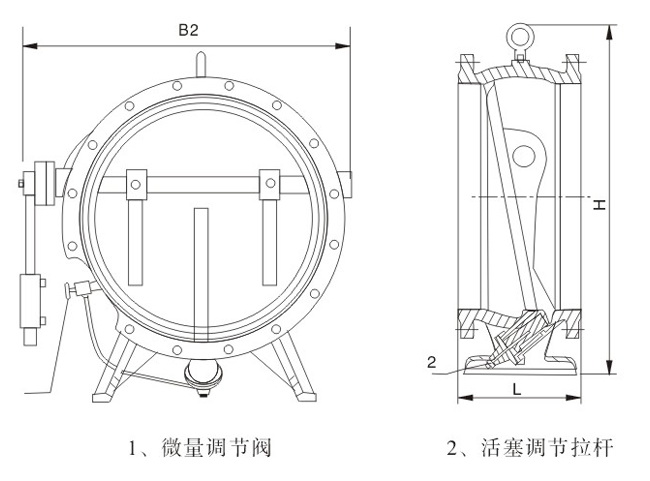 B2

H

2

L

1、微量调节阀

2、活塞调节拉杆